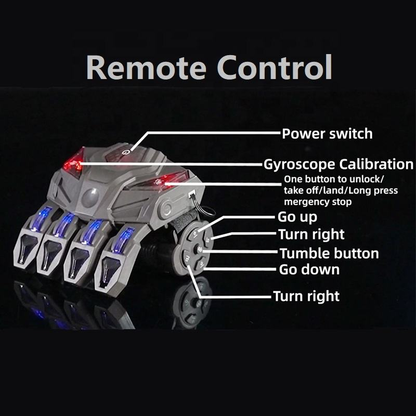 Remote Control

Power switch

Gyroscope Calibration

One button to unlock/ take off/land/Long press mergency stop

Go up

Turn right

Tumble button

Go down

Turn right